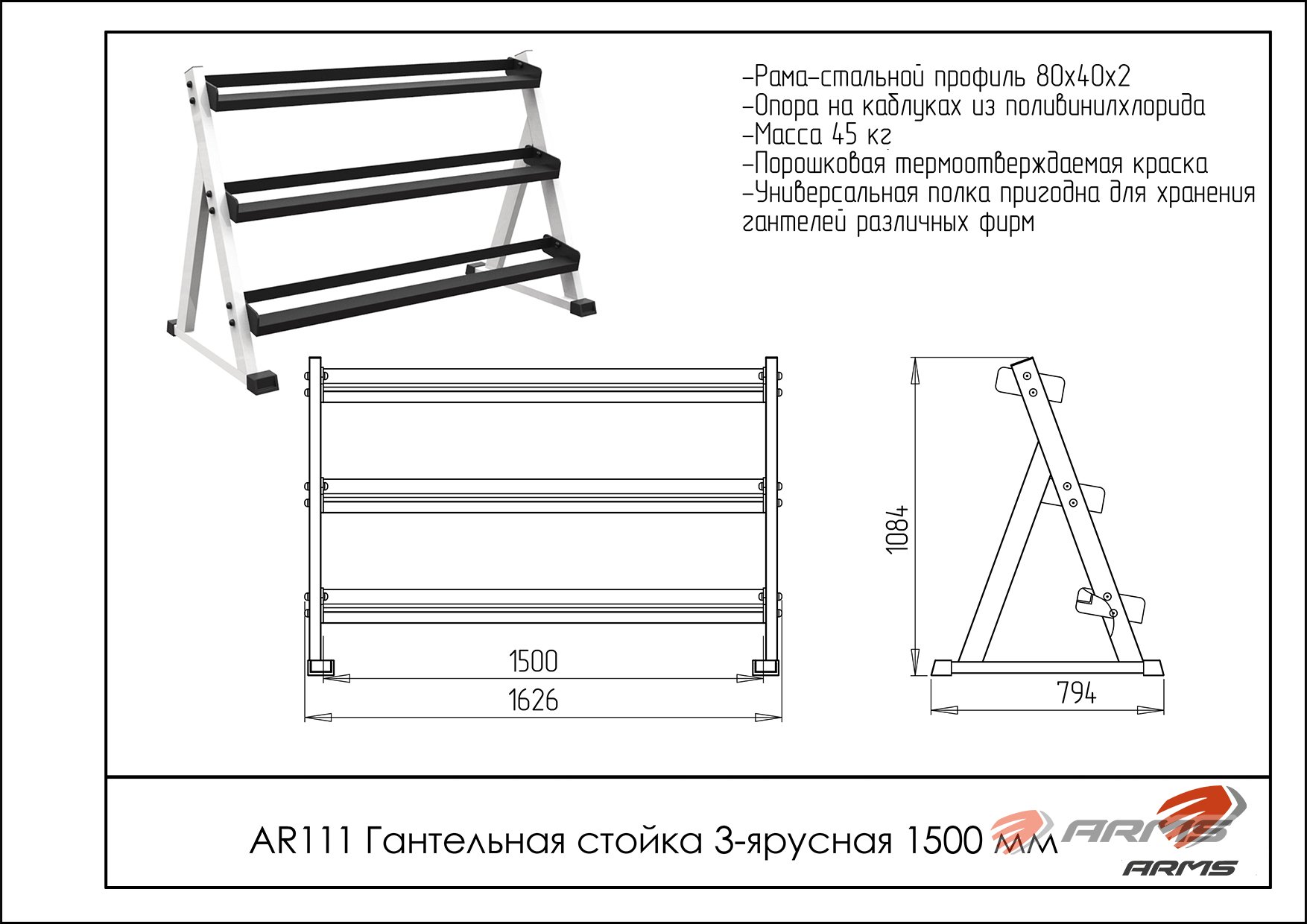 -Рама-стальной профиль 80х40х2
-Опора на каблуках из поливинилхлорида
-Масса 45 кг
-Порошковая термоотверждаемая краска
-Универсальная полка пригодна для хранения гантелей различных фирм

1500
1626
1084
794

AR111 Гантельная стойка 3-ярусная 1500 мм

ARMS
ARMS