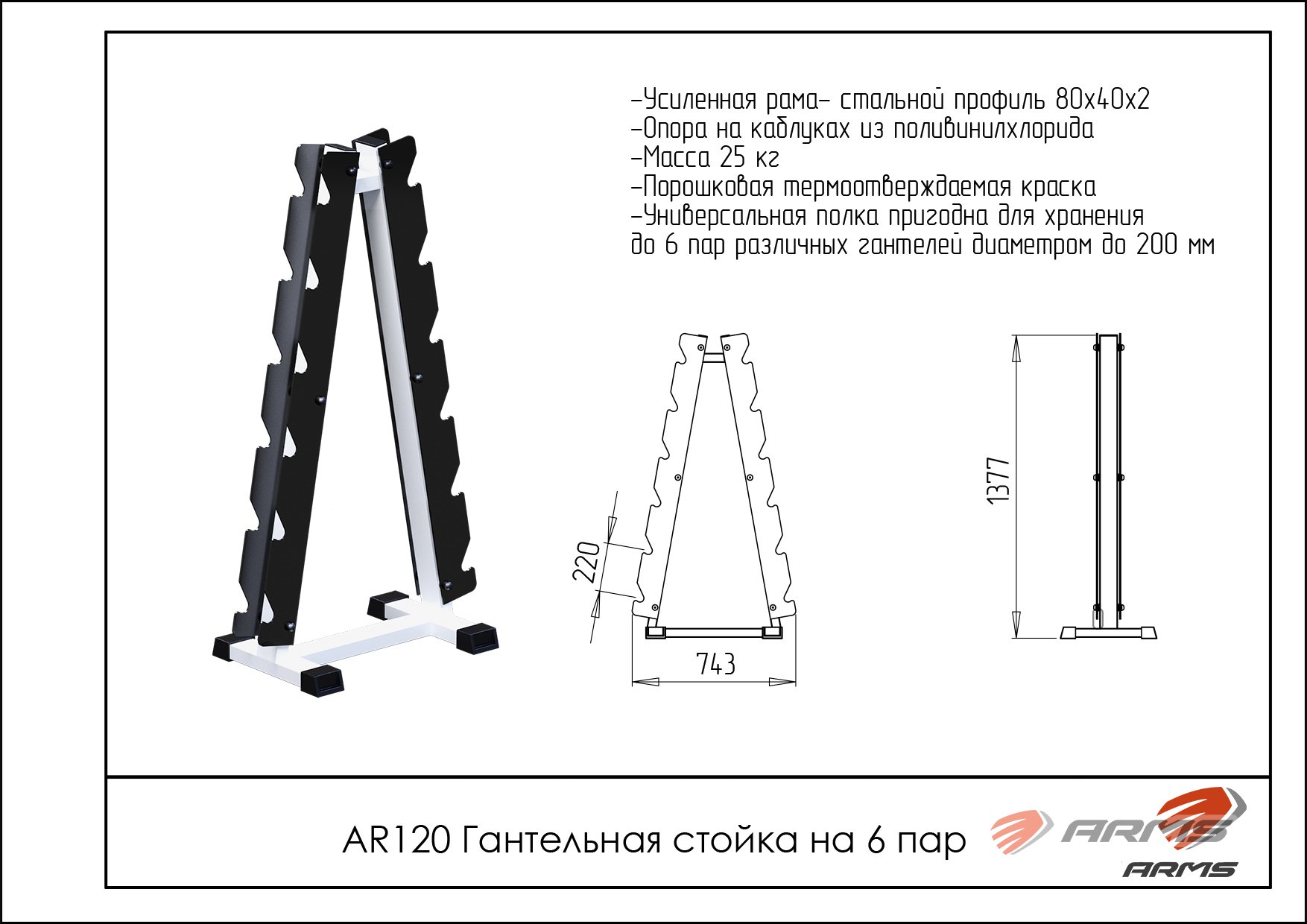 -Усиленная рама- стальной профиль 80х40х2
-Опора на каблуках из поливинилхлорида
-Масса 25 кг
-Порошковая термоотверждаемая краска
-Универсальная полка пригодна для хранения до 6 пар различных гантелей диаметром до 200 мм

220

743

1377

AR120 Гантельная стойка на 6 пар

ARMS

ARMS